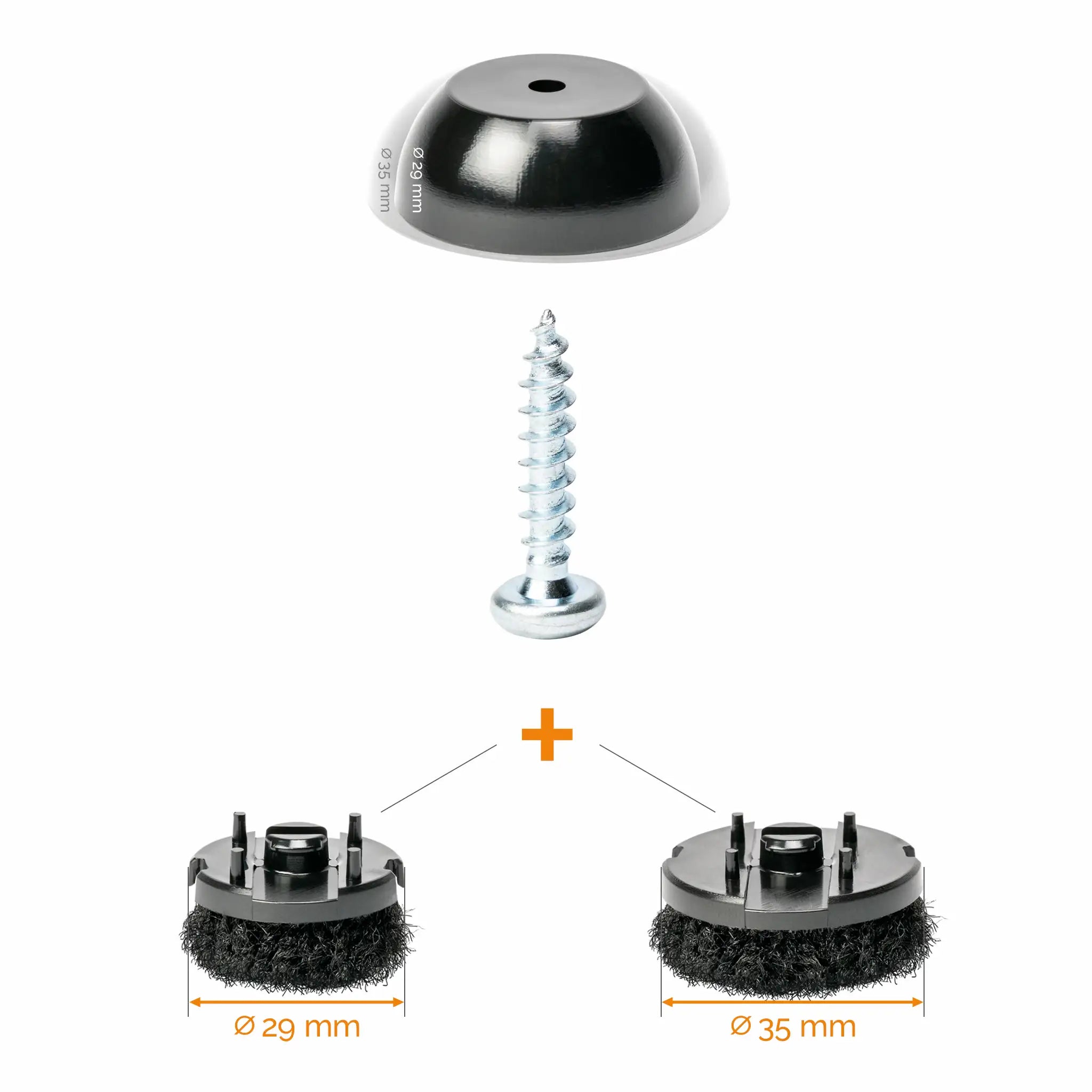 Ø 35 mm
Ø 29 mm

+

Ø 29 mm

Ø 35 mm